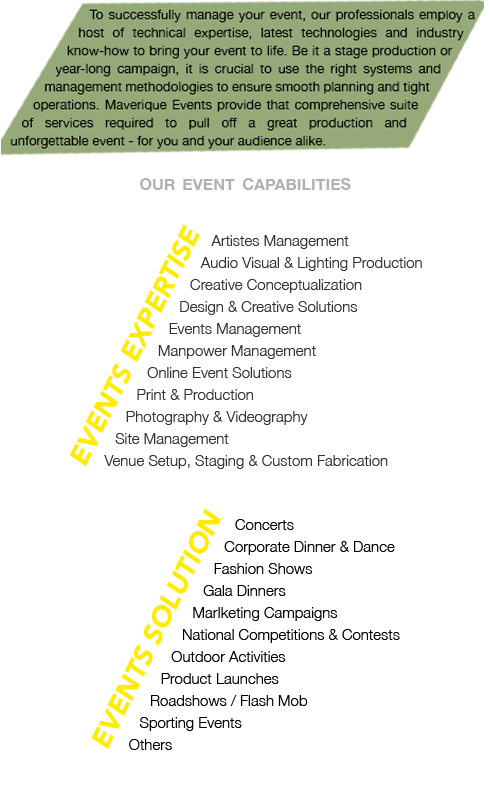 To successfully manage your event, our professionals employ a host of technical expertise, latest technologies and industry know-how to bring your event to life. Be it a stage production or year-long campaign, it is crucial to use the right systems and management methodologies to ensure smooth planning and tight operations. Maverique Events provide that comprehensive suite of services required to pull off a great production and unforgettable event - for you and your audience alike.

OUR EVENT CAPABILITIES

EVENTS EXPERTISE

Artistes Management
Audio Visual & Lighting Production
Creative Conceptualization
Design & Creative Solutions
Events Management
Manpower Management
Online Event Solutions
Print & Production
Photography & Videography
Site Management
Venue Setup, Staging & Custom Fabrication

EVENTS SOLUTION

Concerts
Corporate Dinner & Dance
Fashion Shows
Gala Dinners
Marlketing Campaigns
National Competitions & Contests
Outdoor Activities
Product Launches
Roadshows / Flash Mob
Sporting Events
Others